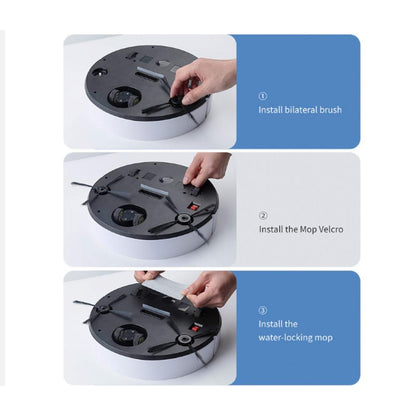 ①
Install bilateral brush

②
Install the Mop Velcro

③
Install the water-locking mop